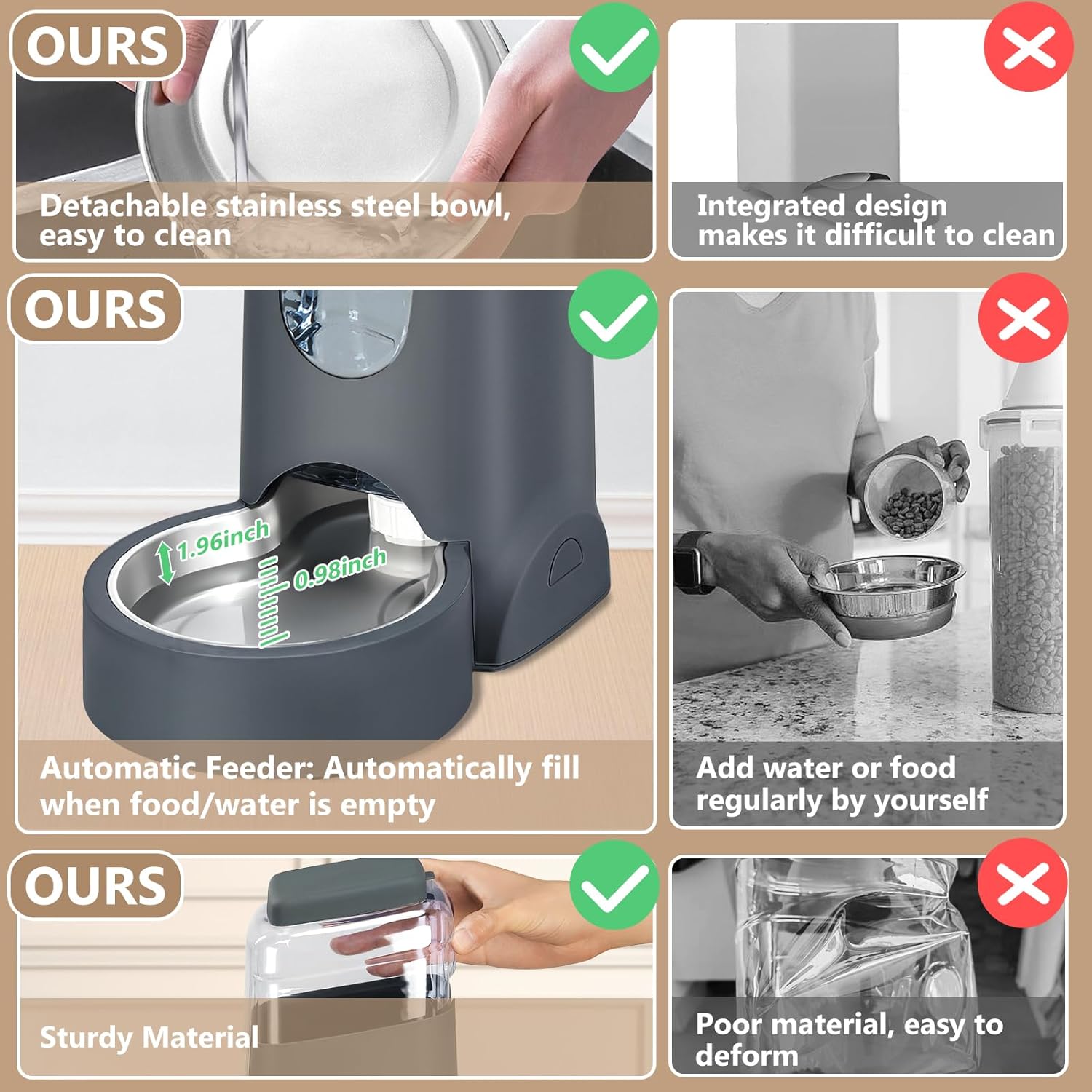 OURS

Detachable stainless steel bowl, easy to clean

Integrated design makes it difficult to clean

OURS

1.96inch

0.98inch

Automatic Feeder: Automatically fill when food/water is empty

Add water or food regularly by yourself

OURS

Sturdy Material

Poor material, easy to deform