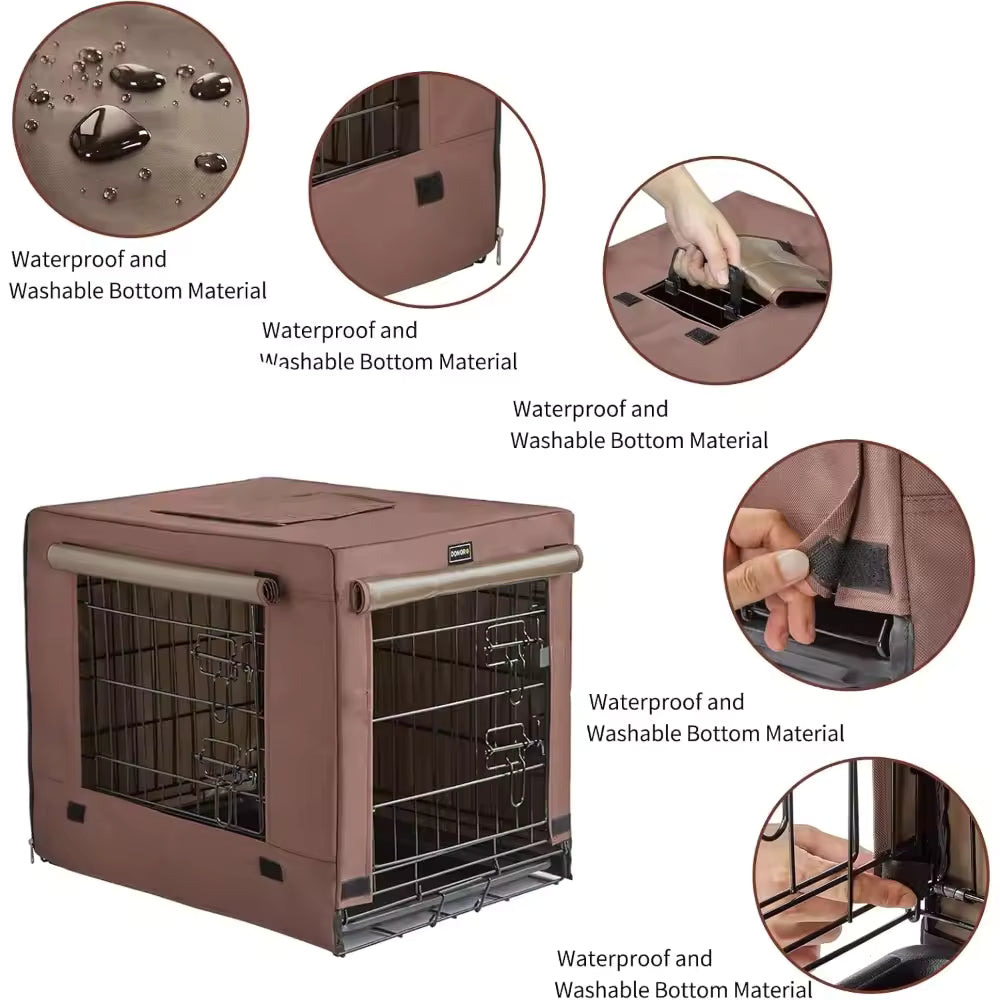 Waterproof and
Washable Bottom Material

Waterproof and
Washable Bottom Material

Waterproof and
Washable Bottom Material

DONORO

Waterproof and
Washable Bottom Material

Waterproof and
Washable Bottom Material