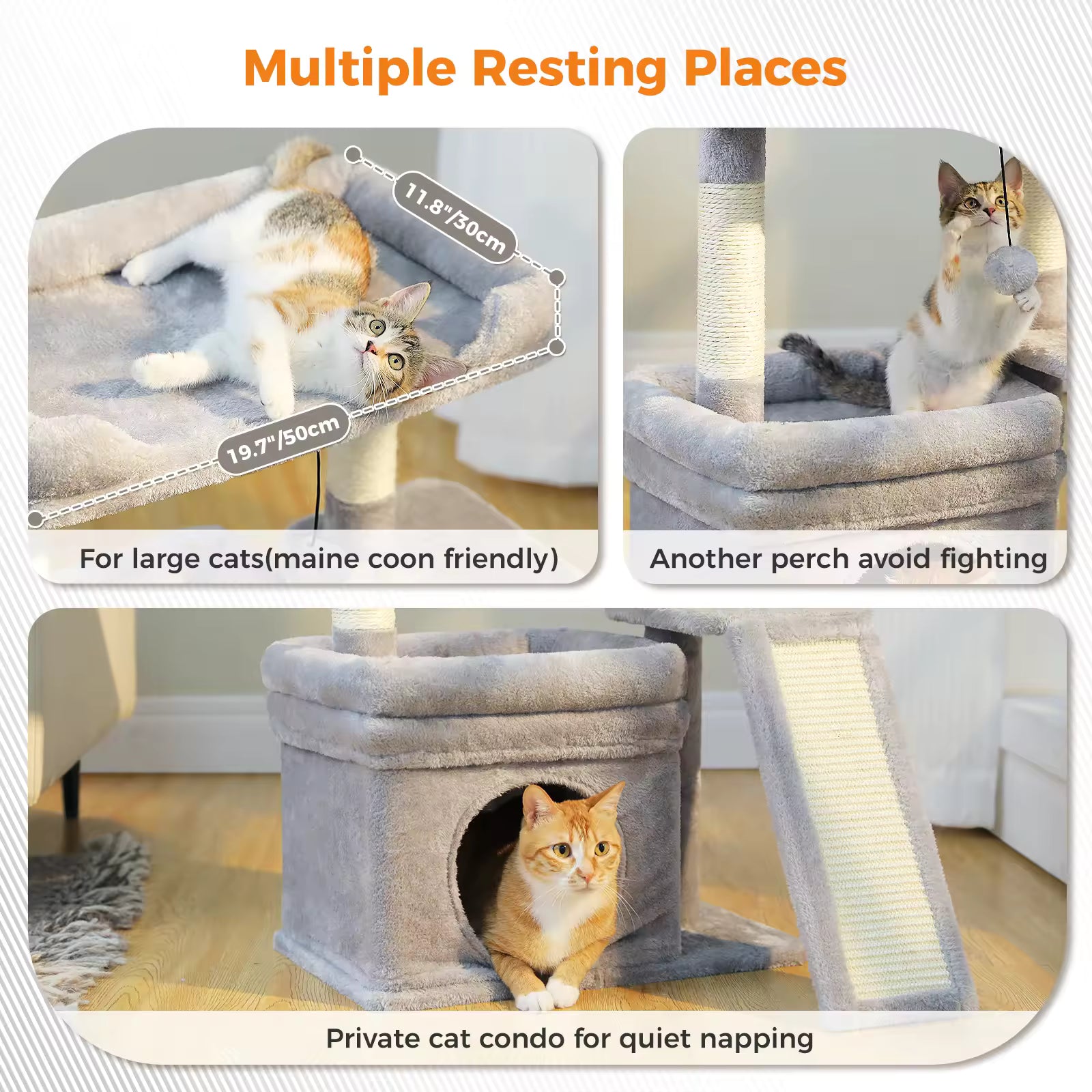 Multiple Resting Places

11.8"/30cm

19.7"/50cm

For large cats(maine coon friendly)

Another perch avoid fighting

Private cat condo for quiet napping