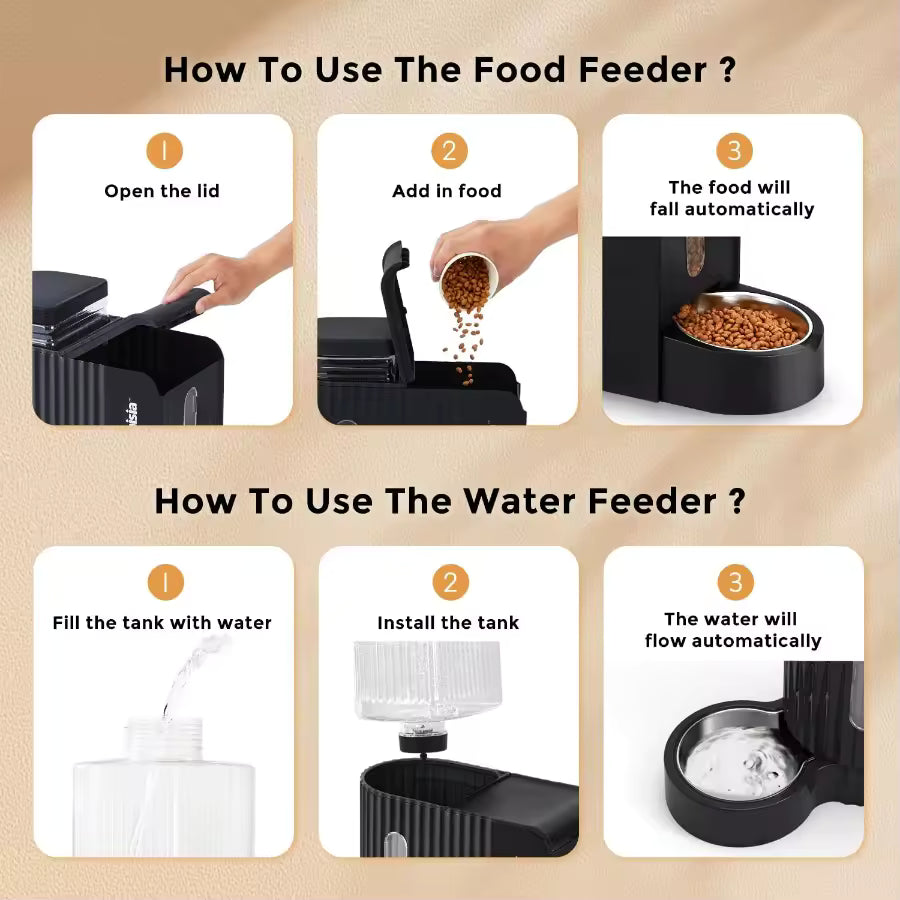 How To Use The Food Feeder ?

1
Open the lid

2
Add in food

3
The food will fall automatically

How To Use The Water Feeder ?

1
Fill the tank with water

2
Install the tank

3
The water will flow automatically