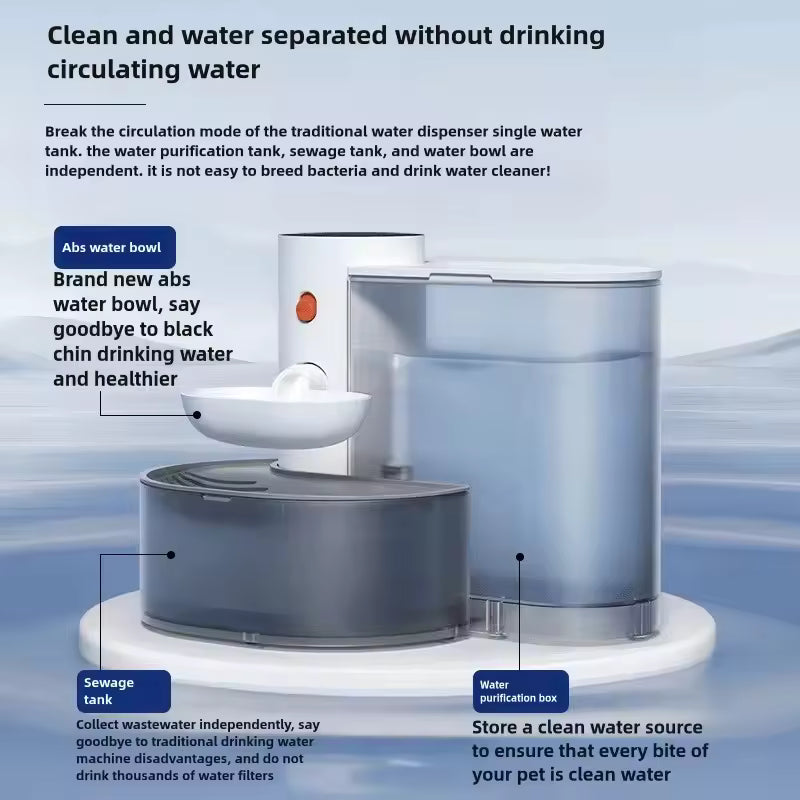 Clean and water separated without drinking circulating water

Break the circulation mode of the traditional water dispenser single water tank. the water purification tank, sewage tank, and water bowl are independent. it is not easy to breed bacteria and drink water cleaner!

Abs water bowl

Brand new abs water bowl, say goodbye to black chin drinking water and healthier

Sewage tank

Collect wastewater independently, say goodbye to traditional drinking water machine disadvantages, and do not drink thousands of water filters

Water purification box

Store a clean water source to ensure that every bite of your pet is clean water