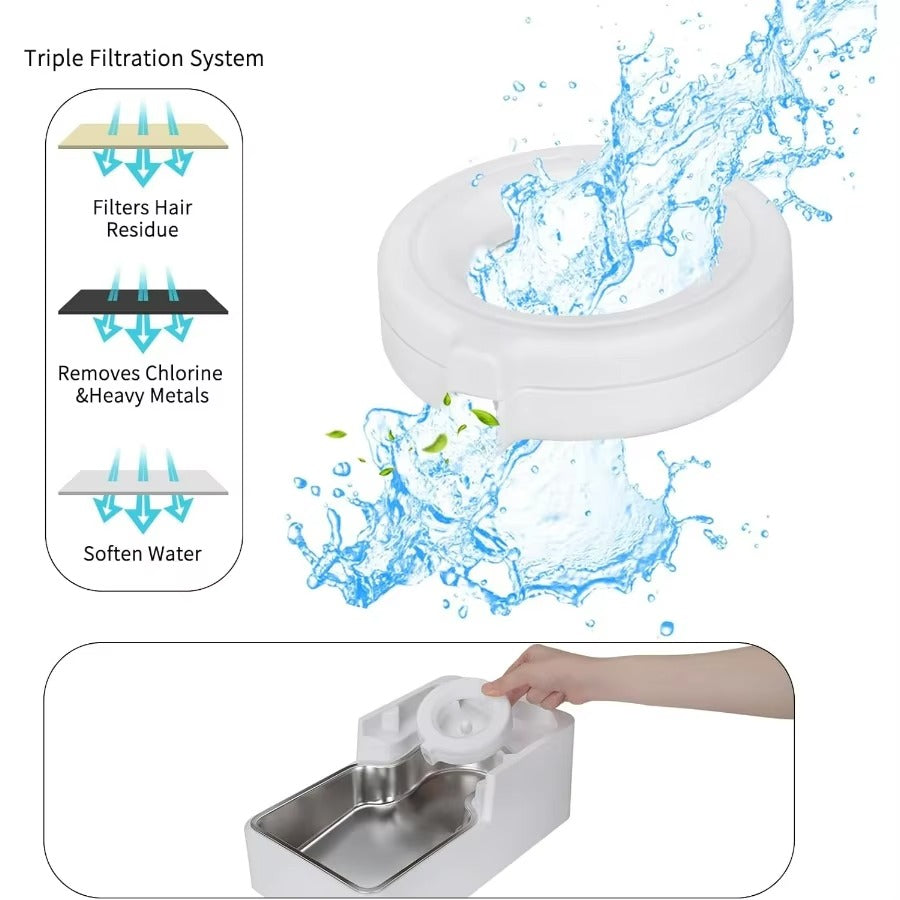 Triple Filtration System

Filters Hair Residue

Removes Chlorine &Heavy Metals

Soften Water