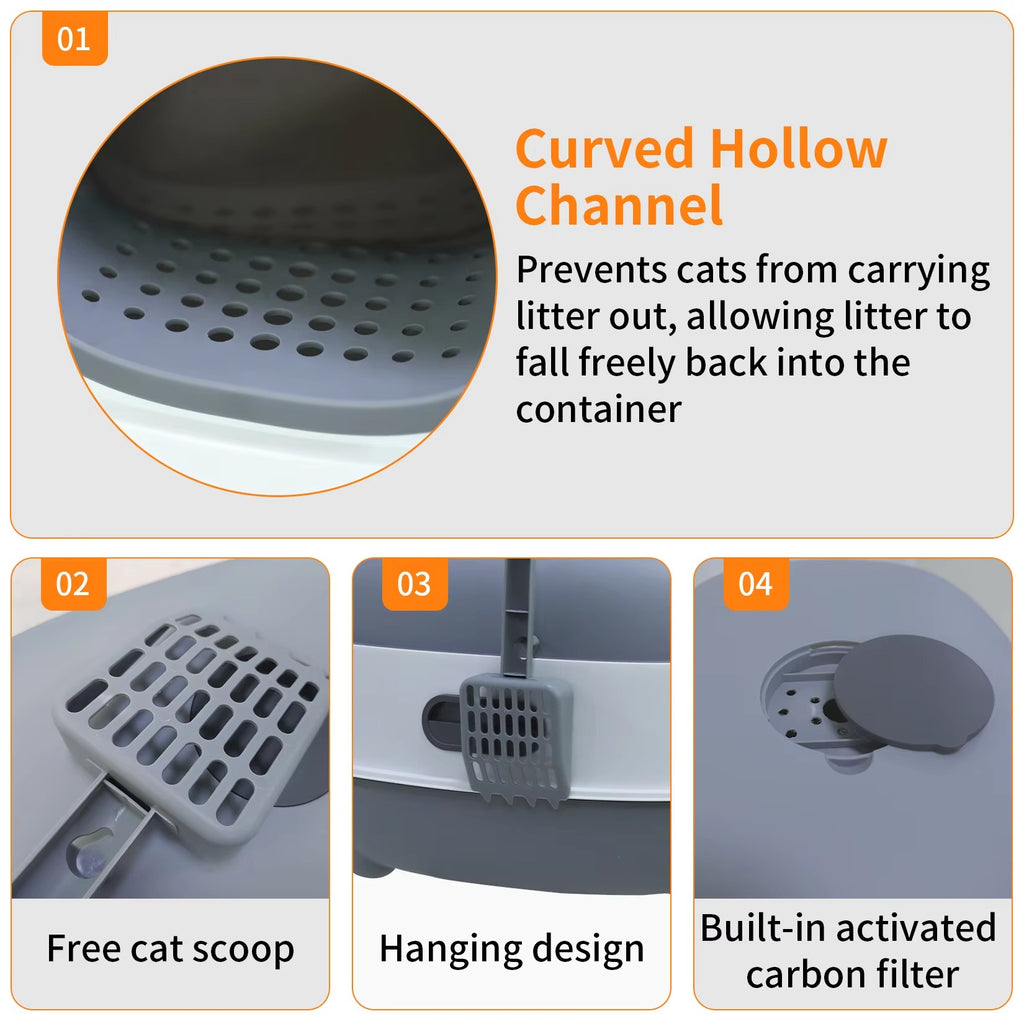 01

Curved Hollow Channel

Prevents cats from carrying litter out, allowing litter to fall freely back into the container

02

Free cat scoop

03

Hanging design

04

Built-in activated carbon filter