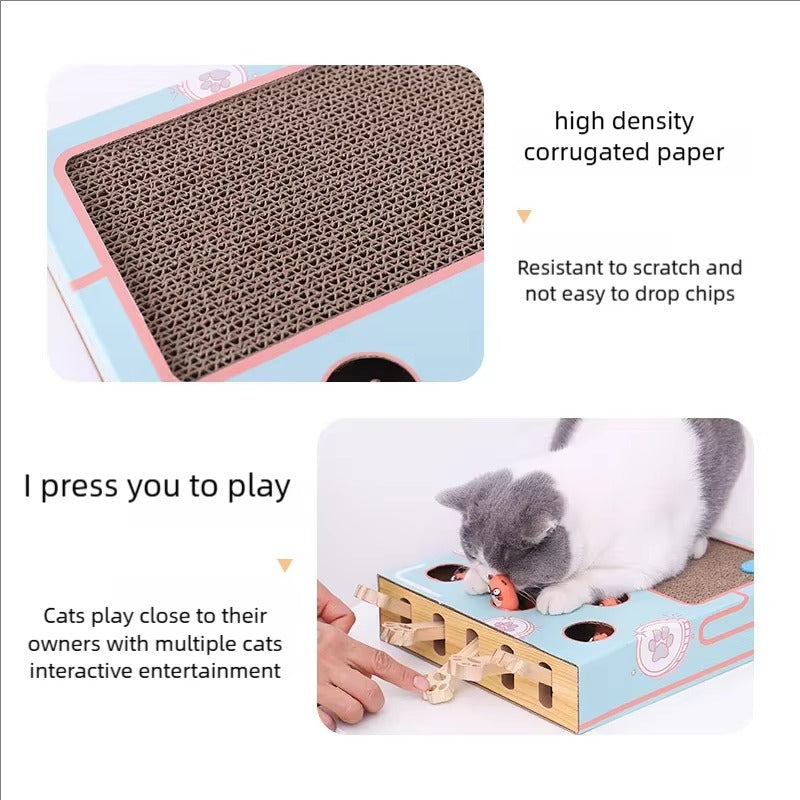 high density corrugated paper

Resistant to scratch and not easy to drop chips

I press you to play

Cats play close to their owners with multiple cats interactive entertainment