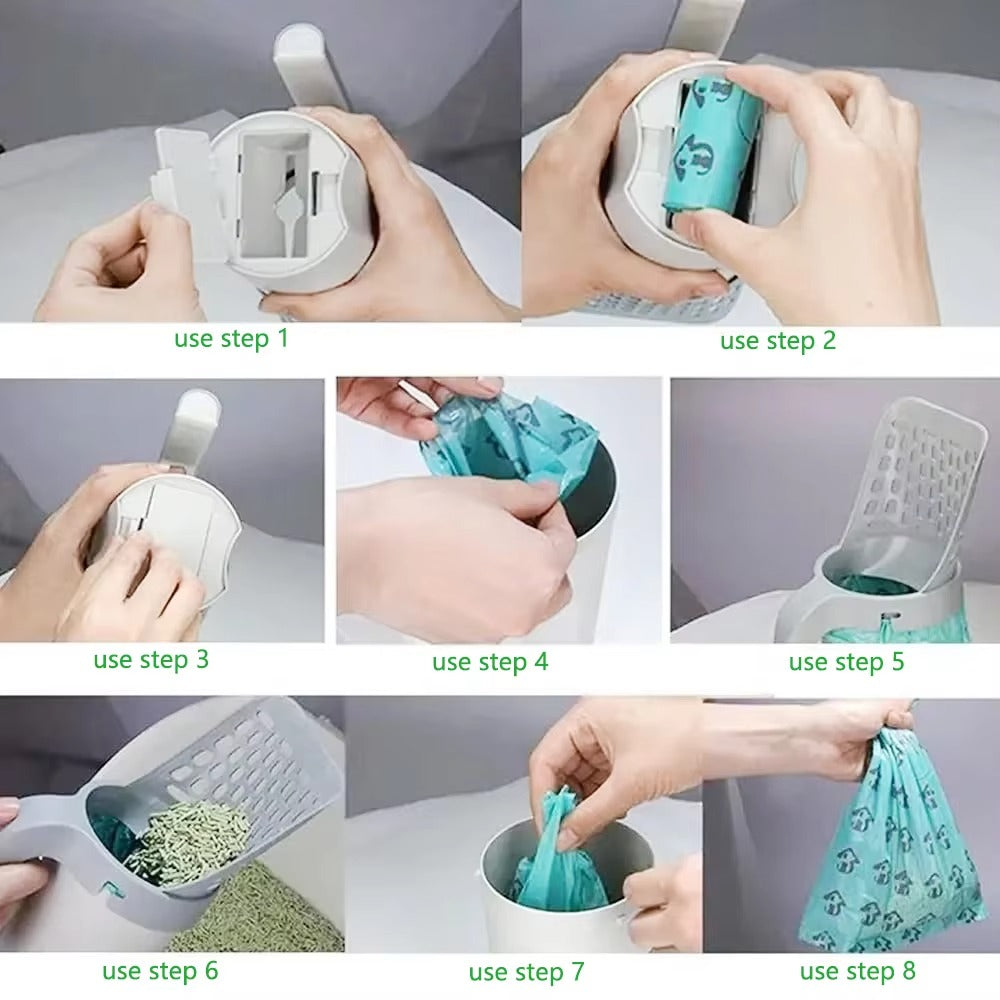 use step 1

use step 2

use step 3

use step 4

use step 5

use step 6

use step 7

use step 8