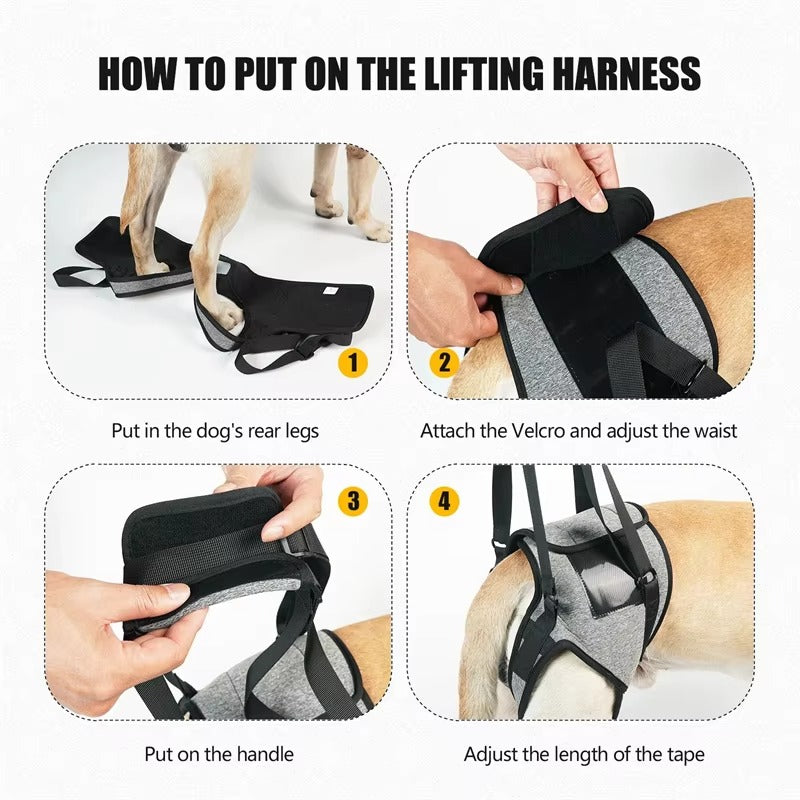 HOW TO PUT ON THE LIFTING HARNESS

1

Put in the dog's rear legs

2

Attach the Velcro and adjust the waist

3

Put on the handle

4

Adjust the length of the tape